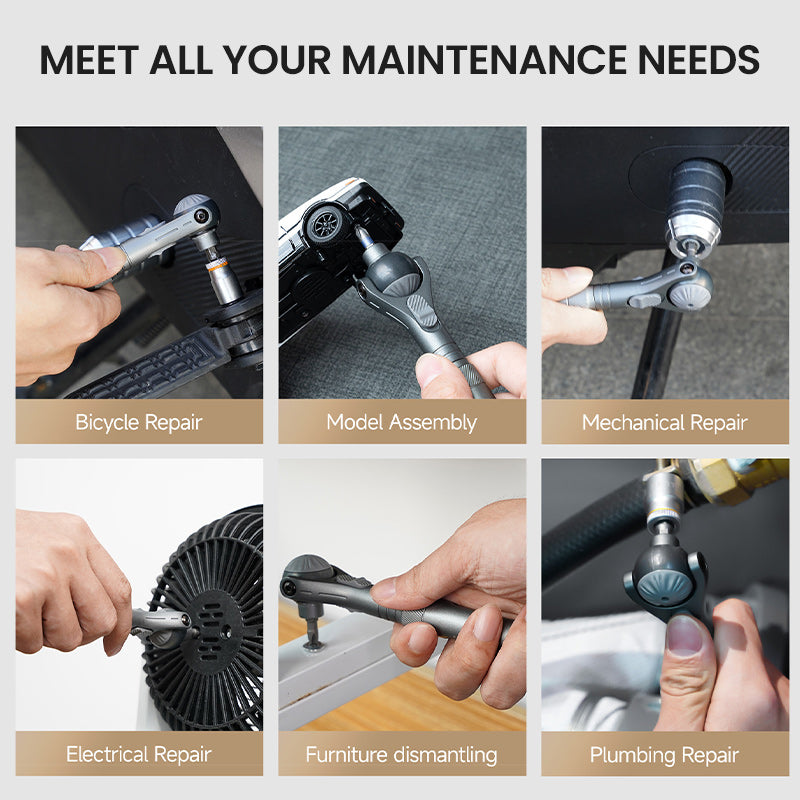 MEET ALL YOUR MAINTENANCE NEEDS

Bicycle Repair

Model Assembly

Mechanical Repair

Electrical Repair

Furniture dismantling

Plumbing Repair