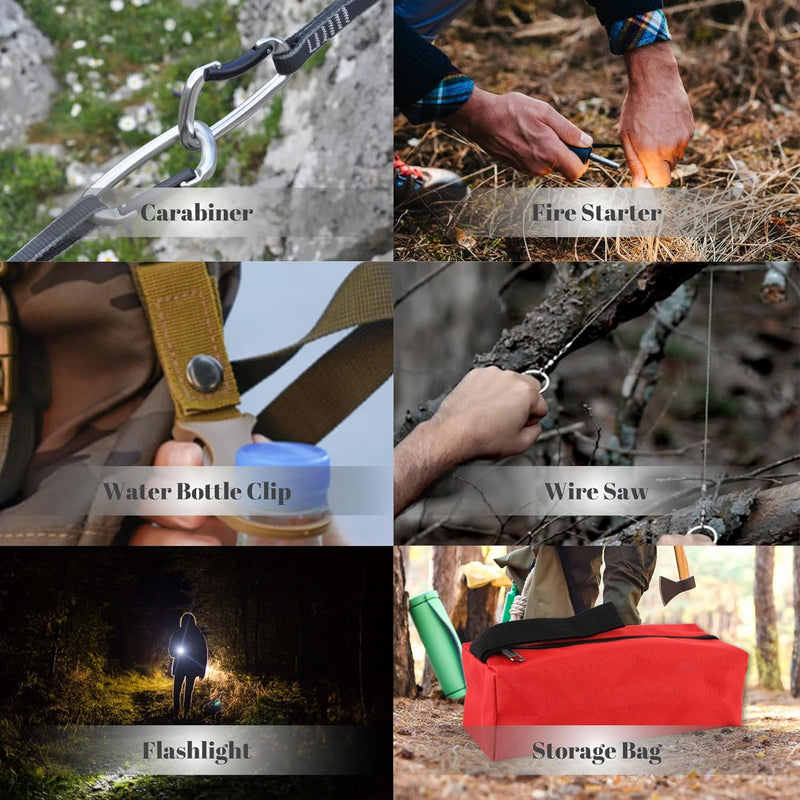 Carabiner

Fire Starter

Water Bottle Clip

Wire Saw

Flashlight

Storage Bag