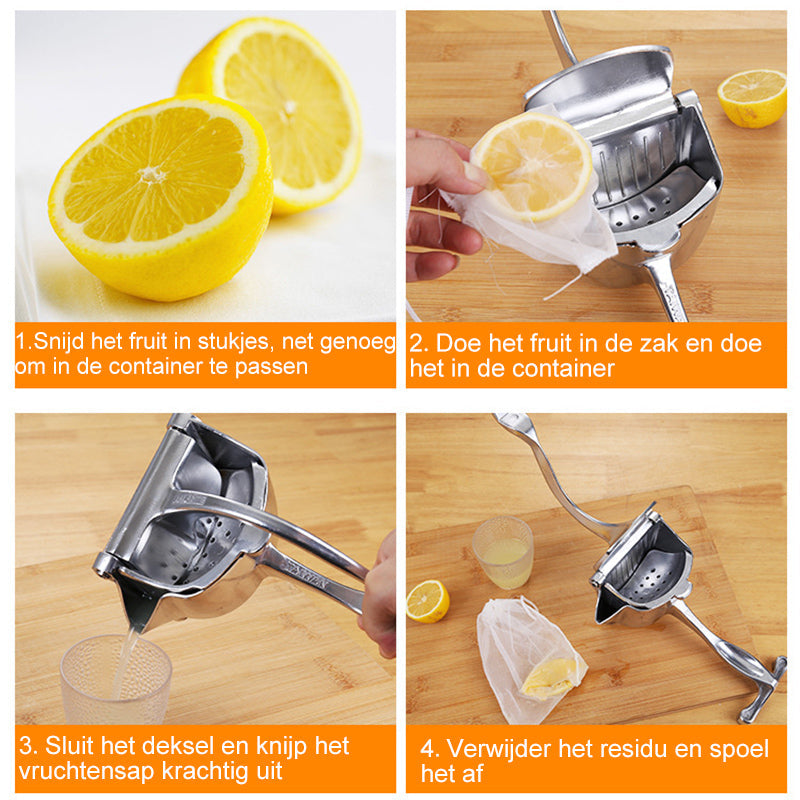 1.Snijd het fruit in stukjes, net genoeg om in de container te passen

2. Doe het fruit in de zak en doe het in de container

3. Sluit het deksel en knijp het vruchtensap krachtig uit

4. Verwijder het residu en spoel het af